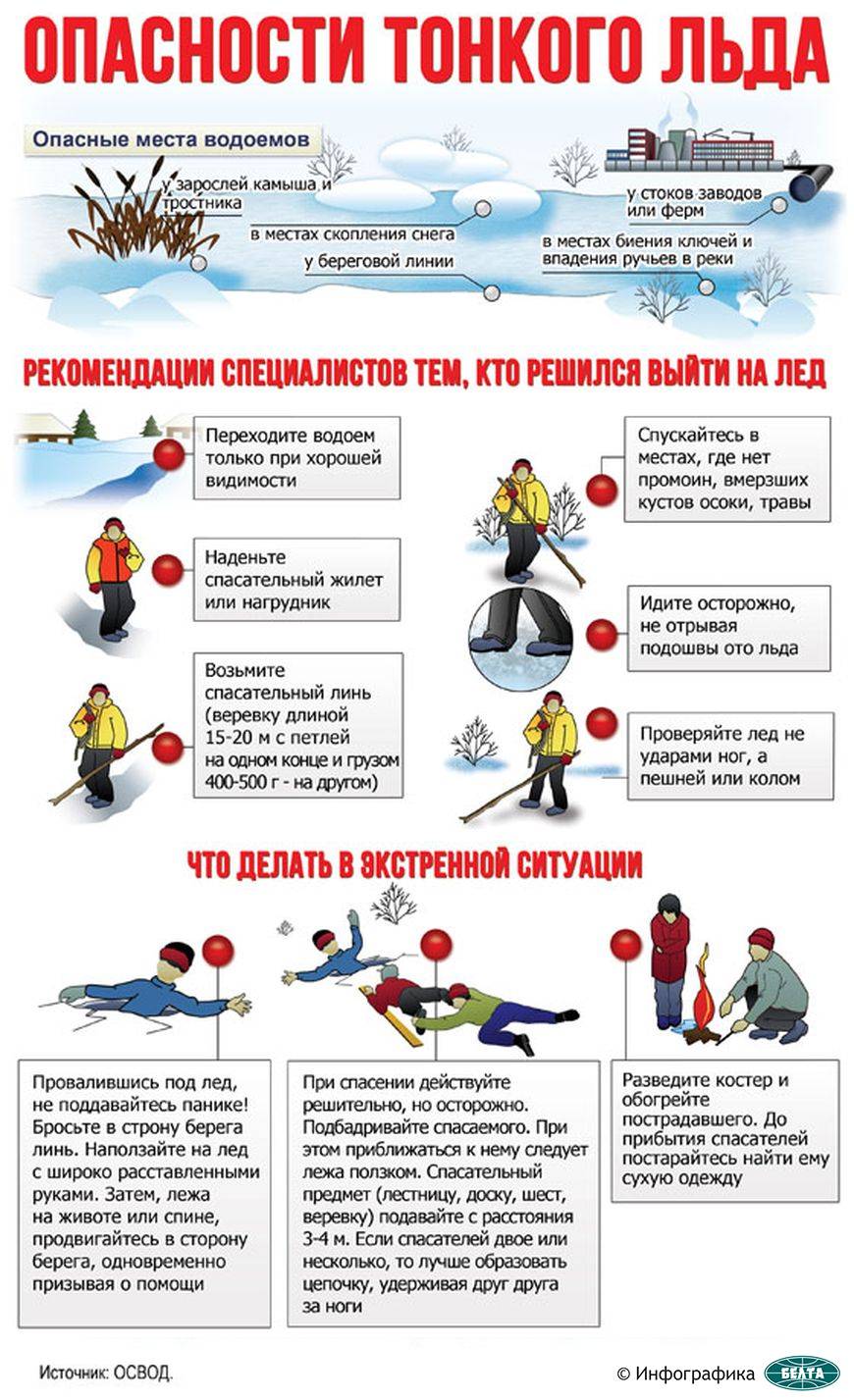 ОПАСНОСТИ ТОНКОГО ЛЬДА

Опасные места водоемов

у зарослей камыша и тростника

в местах скопления снега

у береговой линии

у стоков заводов или ферм

в местах биения ключей и впадения ручьев в реки

РЕКОМЕНДАЦИИ СПЕЦИАЛИСТОВ ТЕМ, КТО РЕШИЛСЯ ВЫЙТИ НА ЛЕД

Переходите водоем только при хорошей видимости

Наденьте спасательный жилет или нагрудник

Возьмите спасательный линь (веревку длиной 15-20 м с петлей на одном конце и грузом 400-500 г - на другом)

Спускайтесь в местах, где нет промоин, вмерзших кустов осоки, травы

Идите осторожно, не отрывая подошвы ото льда

Проверяйте лед не ударами ног, а пешней или колом

ЧТО ДЕЛАТЬ В ЭКСТРЕННОЙ СИТУАЦИИ

Провалившись под лед, не поддавайтесь панике! Бросьте в строну берега линь. Наползайте на лед с широко расставленными руками. Затем, лежа на животе или спине, продвигайтесь в сторону берега, одновременно призывая о помощи

При спасении действуйте решительно, но осторожно. Подбадривайте спасаемого. При этом приближаться к нему следует лежа ползком. Спасательный предмет (лестницу, доску, шест, веревку) подавайте с расстояния 3-4 м. Если спасателей двое или несколько, то лучше образовать цепочку, удерживая друг друга за ноги

Разведите костер и обогрейте пострадавшего. До прибытия спасателей постарайтесь найти ему сухую одежду

Источник: ОСВОД.

© Инфографика БЕЛТА