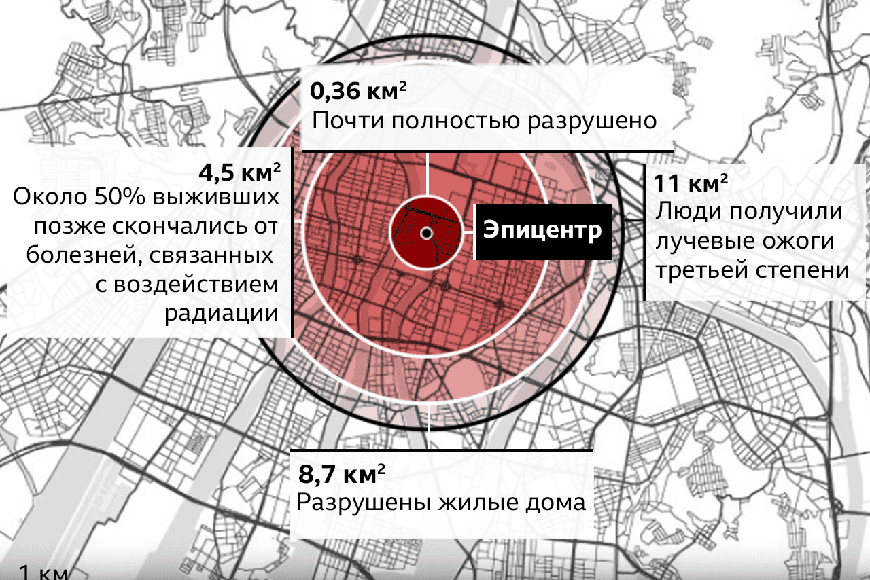 0,36 км$^2$
Почти полностью разрушено

4,5 км$^2$
Около 50% выживших позже скончались от болезней, связанных с воздействием радиации

Эпицентр

11 км$^2$
Люди получили лучевые ожоги третьей степени

8,7 км$^2$
Разрушены жилые дома

1 км