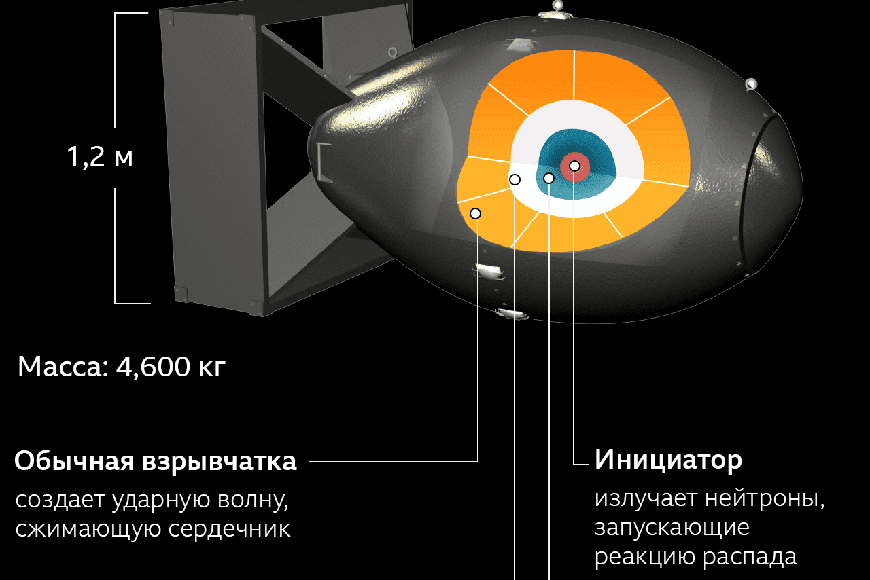 1,2 м

Масса: 4,600 кг

Обычная взрывчатка
создает ударную волну, сжимающую сердечник

Инициатор
излучает нейтроны, запускающие реакцию распада